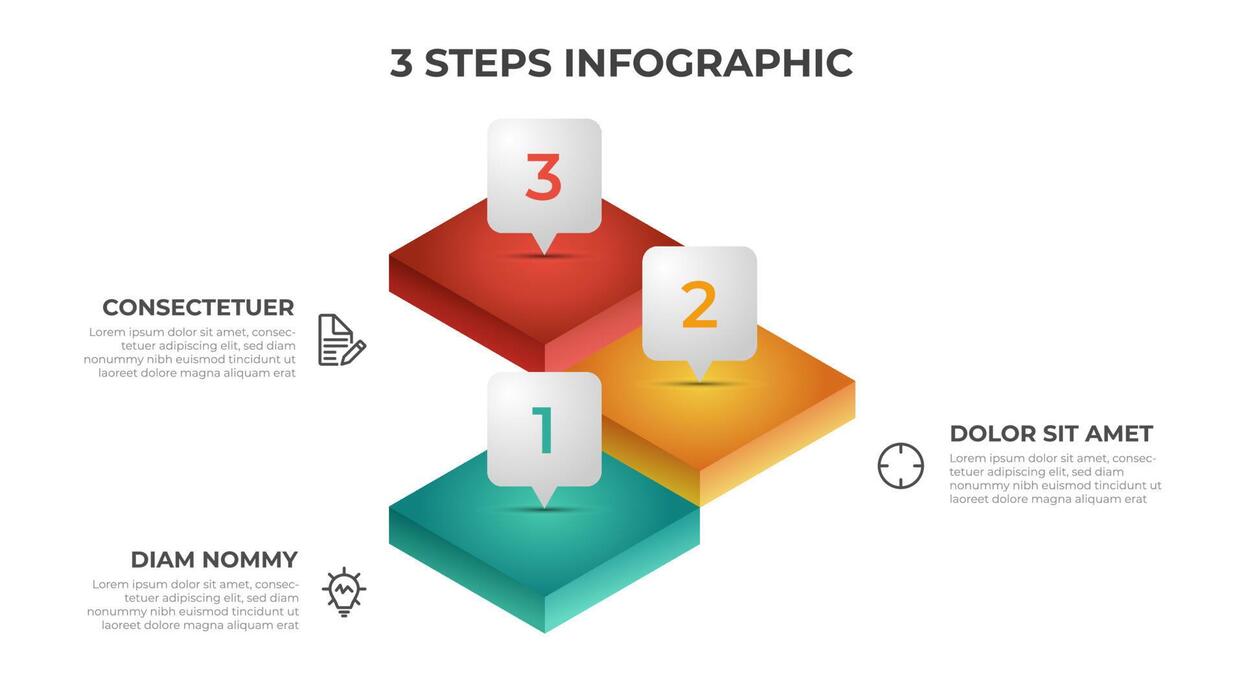 3 STEPS INFOGRAPHIC

3

2

1

CONSECTETUER
Lorem ipsum dolor sit amet, consectetuer adipiscing elit, sed diam nonummy nibh euismod tincidunt ut laoreet dolore magna aliquam erat

DOLOR SIT AMET
Lorem ipsum dolor sit amet, consectetuer adipiscing elit, sed diam nonummy nibh euismod tincidunt ut laoreet dolore magna aliquam erat

DIAM NOMMY
Lorem ipsum dolor sit amet, consectetuer adipiscing elit, sed diam nonummy nibh euismod tincidunt ut laoreet dolore magna aliquam erat