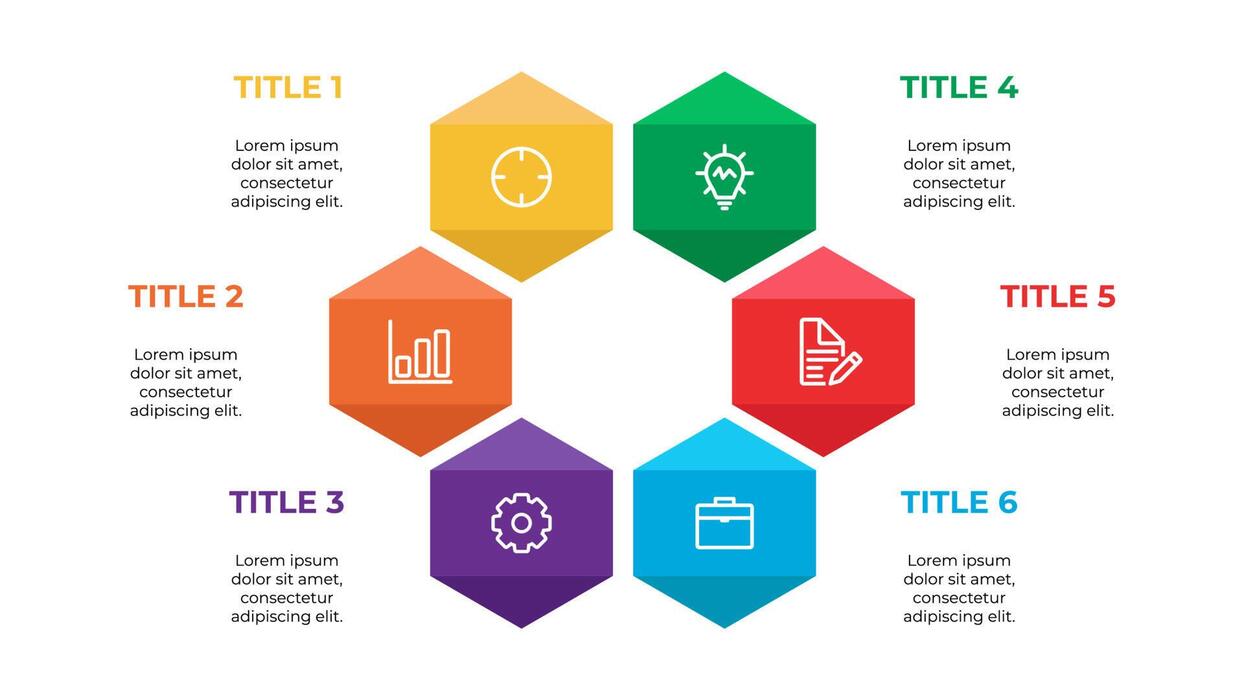 TITLE 1

Lorem ipsum dolor sit amet, consectetur adipiscing elit.

TITLE 2

Lorem ipsum dolor sit amet, consectetur adipiscing elit.

TITLE 3

Lorem ipsum dolor sit amet, consectetur adipiscing elit.

TITLE 4

Lorem ipsum dolor sit amet, consectetur adipiscing elit.

TITLE 5

Lorem ipsum dolor sit amet, consectetur adipiscing elit.

TITLE 6

Lorem ipsum dolor sit amet, consectetur adipiscing elit.