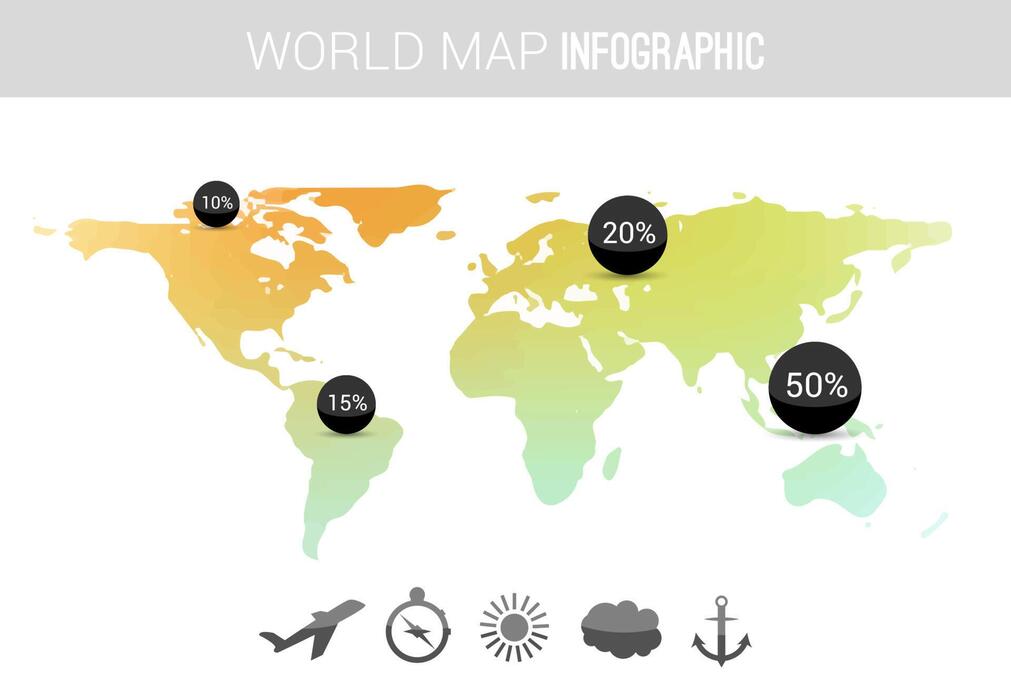 WORLD MAP INFOGRAPHIC

10%

20%

15%

50%