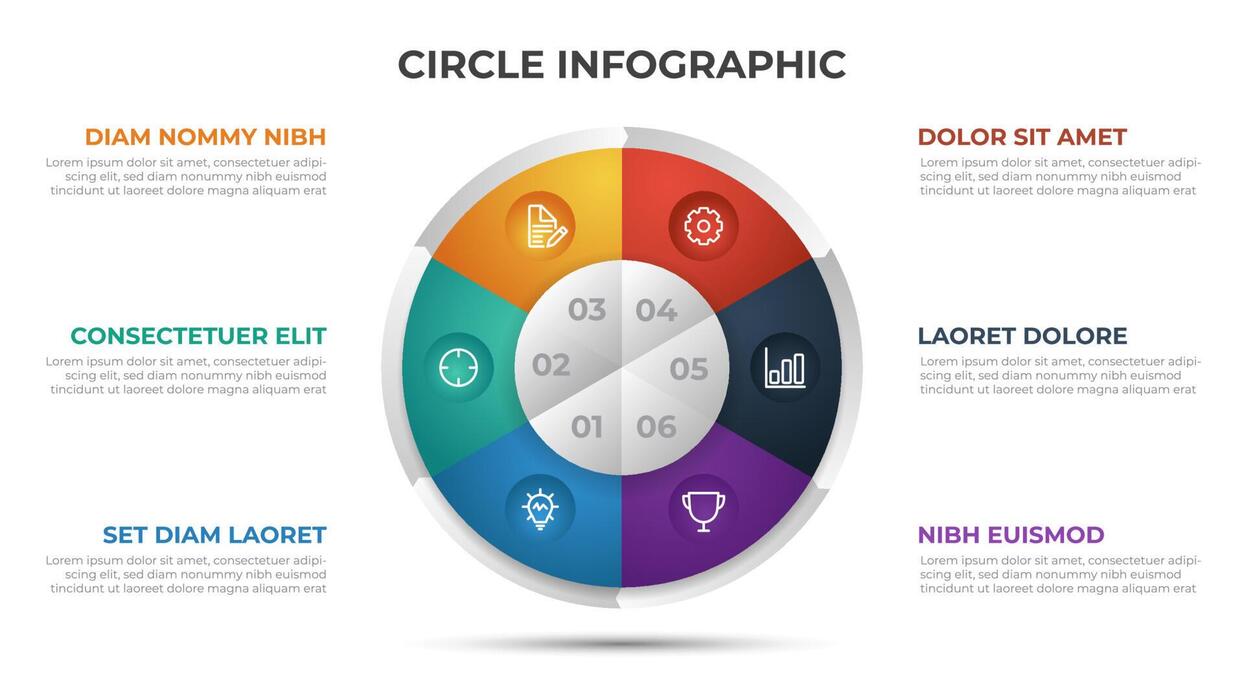 CIRCLE INFOGRAPHIC

DIAM NOMMY NIBH
Lorem ipsum dolor sit amet, consectetuer adipiscing elit, sed diam nonummy nibh euismod tincidunt ut laoreet dolore magna aliquam erat

CONSECTETUER ELIT
Lorem ipsum dolor sit amet, consectetuer adipiscing elit, sed diam nonummy nibh euismod tincidunt ut laoreet dolore magna aliquam erat

SET DIAM LAORET
Lorem ipsum dolor sit amet, consectetuer adipiscing elit, sed diam nonummy nibh euismod tincidunt ut laoreet dolore magna aliquam erat

03
04
02
05
01
06

DOLOR SIT AMET
Lorem ipsum dolor sit amet, consectetuer adipiscing elit, sed diam nonummy nibh euismod tincidunt ut laoreet dolore magna aliquam erat

LAORET DOLORE
Lorem ipsum dolor sit amet, consectetuer adipiscing elit, sed diam nonummy nibh euismod tincidunt ut laoreet dolore magna aliquam erat

NIBH EUISMOD
Lorem ipsum dolor sit amet, consectetuer adipiscing elit, sed diam nonummy nibh euismod tincidunt ut laoreet dolore magna aliquam erat