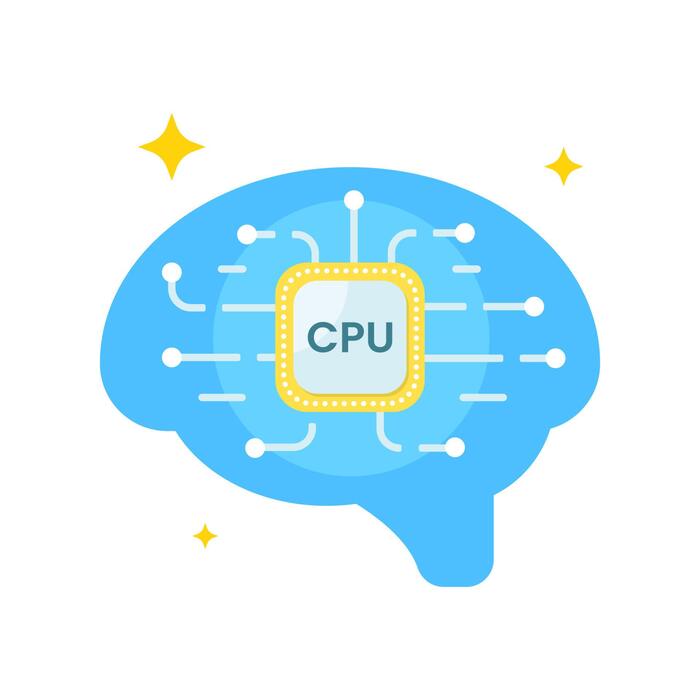 CPU