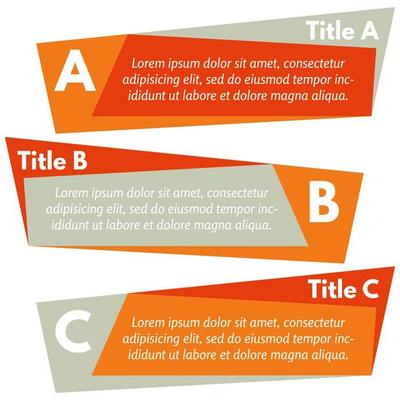 Title A

A

Lorem ipsum dolor sit amet, consectetur adipisicing elit, sed do eiusmod tempor incididunt ut labore et dolore magna aliqua.

Title B

Lorem ipsum dolor sit amet, consectetur adipisicing elit, sed do eiusmod tempor incididunt ut labore et dolore magna aliqua.

B

Title C

C

Lorem ipsum dolor sit amet, consectetur adipisicing elit, sed do eiusmod tempor incididunt ut labore et dolore magna aliqua.