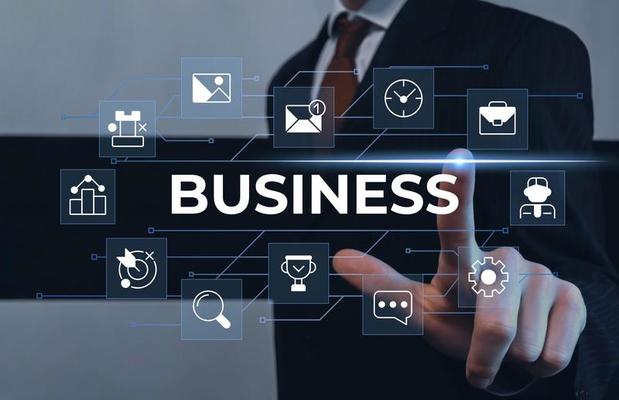 1

BUSINESS