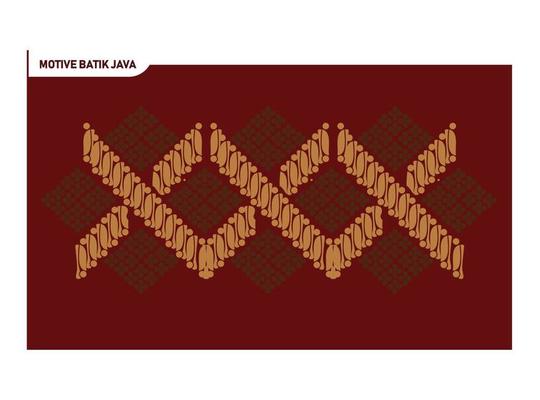 MOTIVE BATIK JAVA