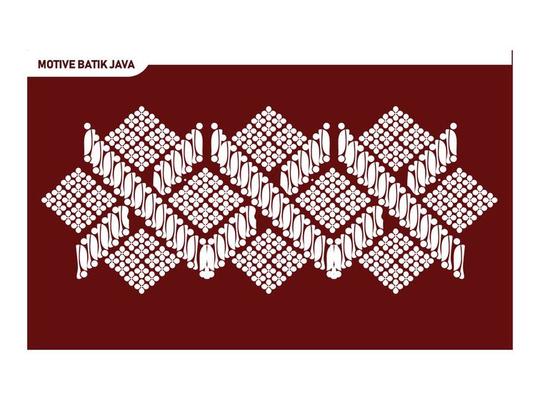 MOTIVE BATIK JAVA