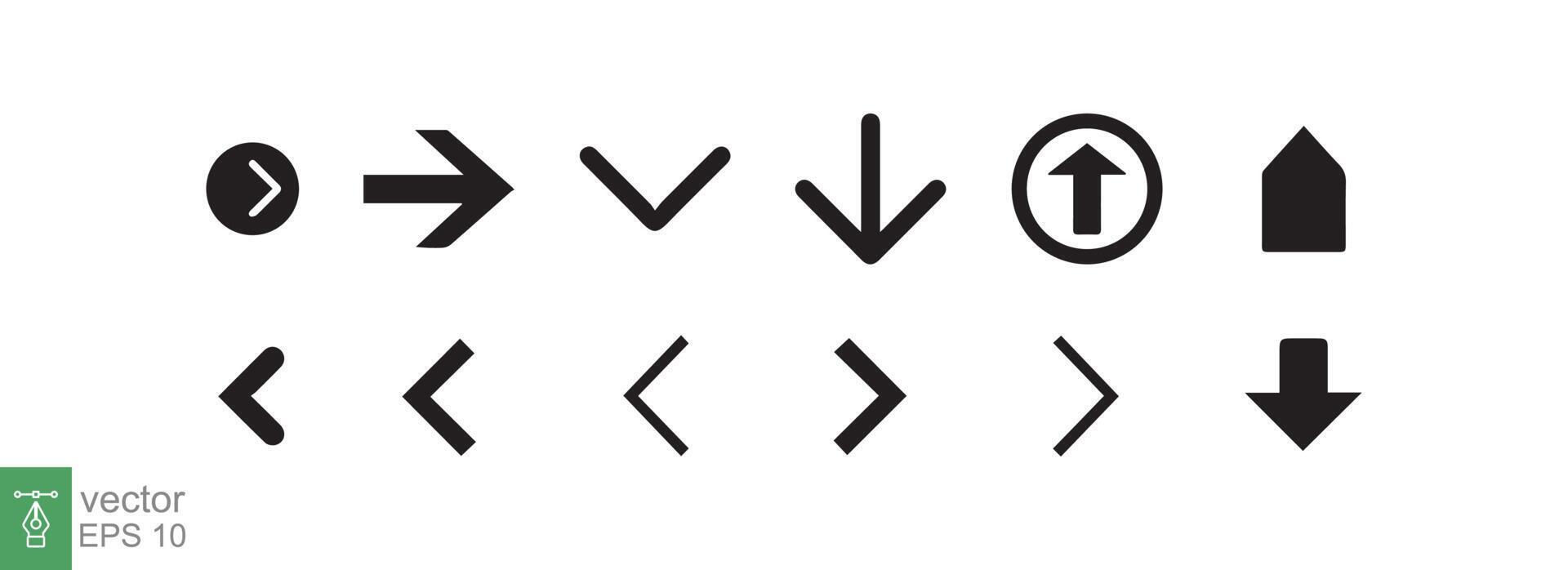 vector
EPS 10