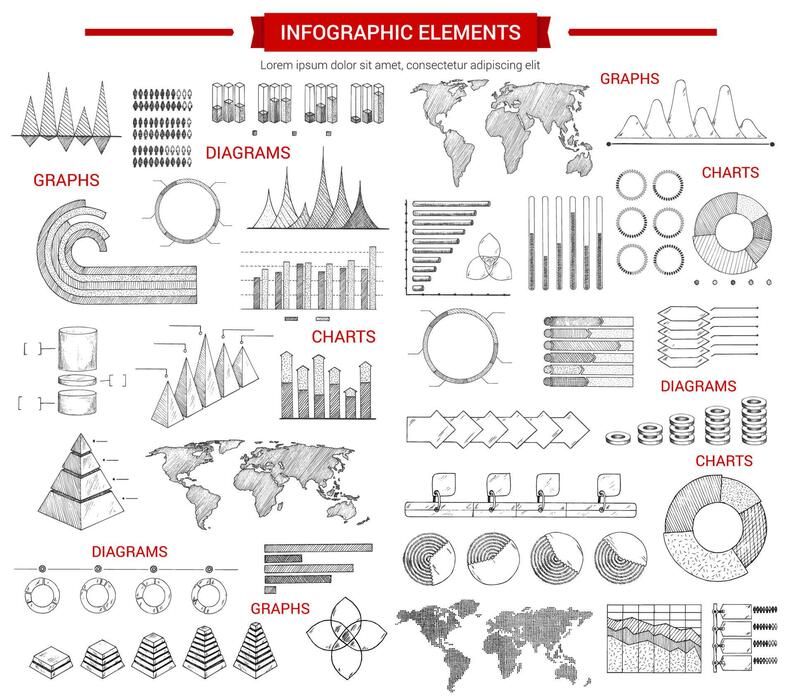 INFOGRAPHIC ELEMENTS

Lorem ipsum dolor sit amet, consectetur adipiscing elit

GRAPHS

DIAGRAMS

GRAPHS

CHARTS

CHARTS

DIAGRAMS

CHARTS

DIAGRAMS

GRAPHS