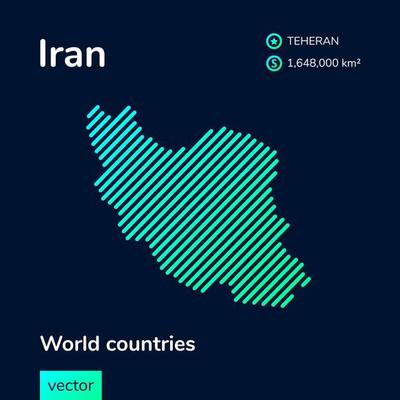 Iran

TEHERAN

S 1,648,000 km²

World countries

vector