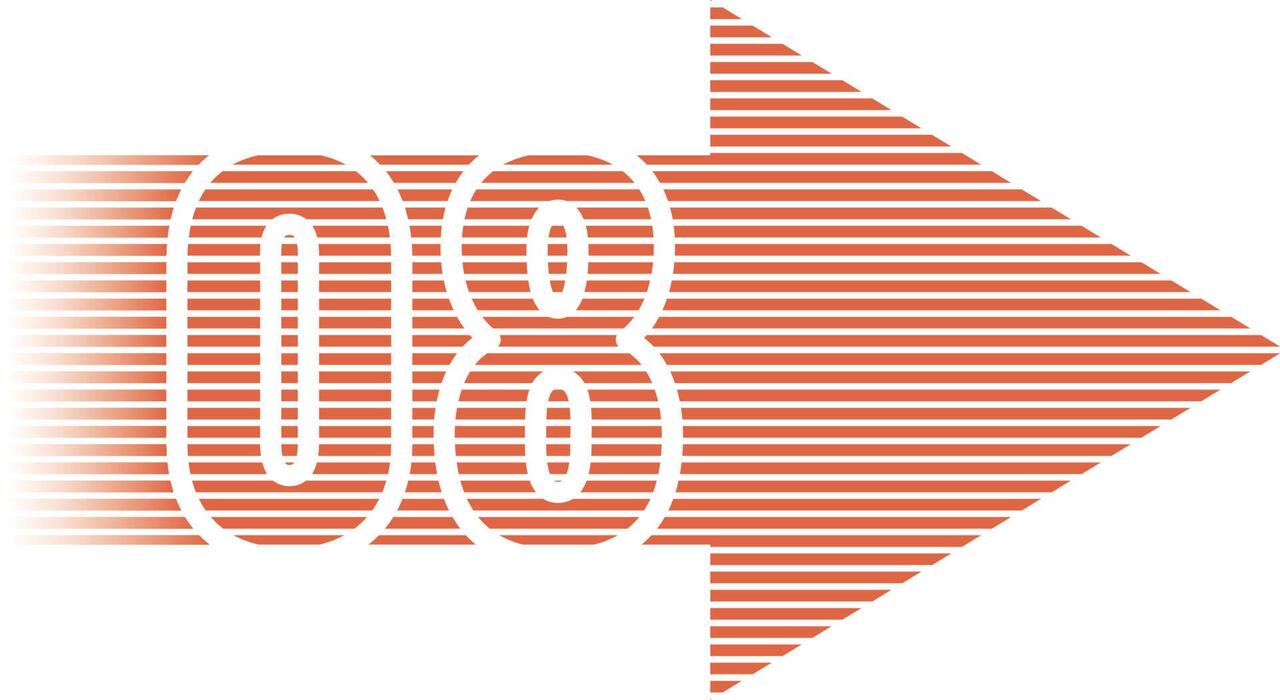 08