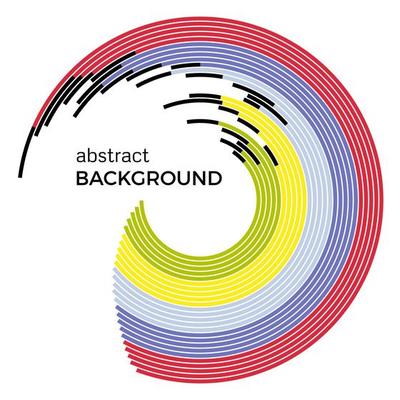 abstract
BACKGROUND