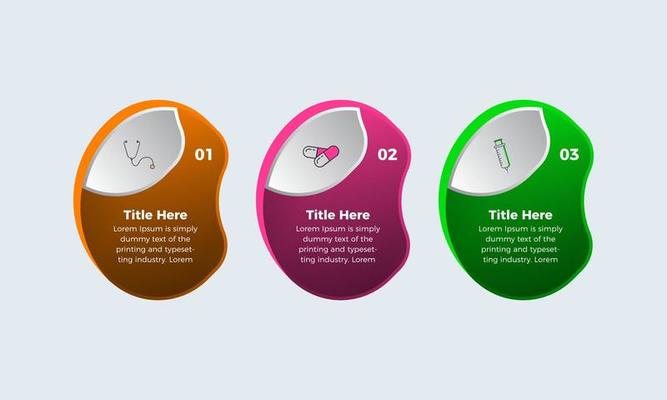 01

Title Here

Lorem Ipsum is simply dummy text of the printing and typesetting industry. Lorem

02

Title Here

Lorem Ipsum is simply dummy text of the printing and typesetting industry. Lorem

03

Title Here

Lorem Ipsum is simply dummy text of the printing and typesetting industry. Lorem