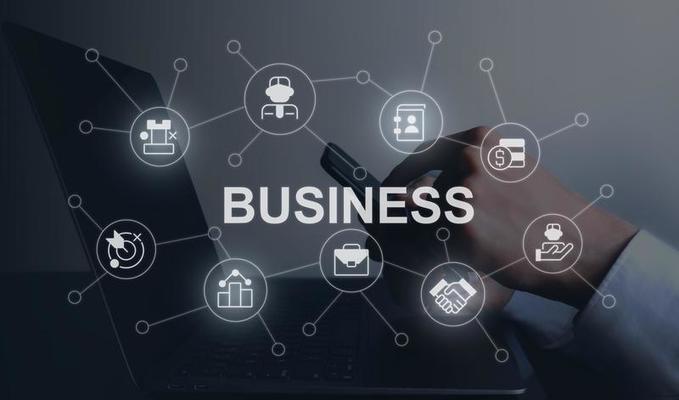 BUSINESS