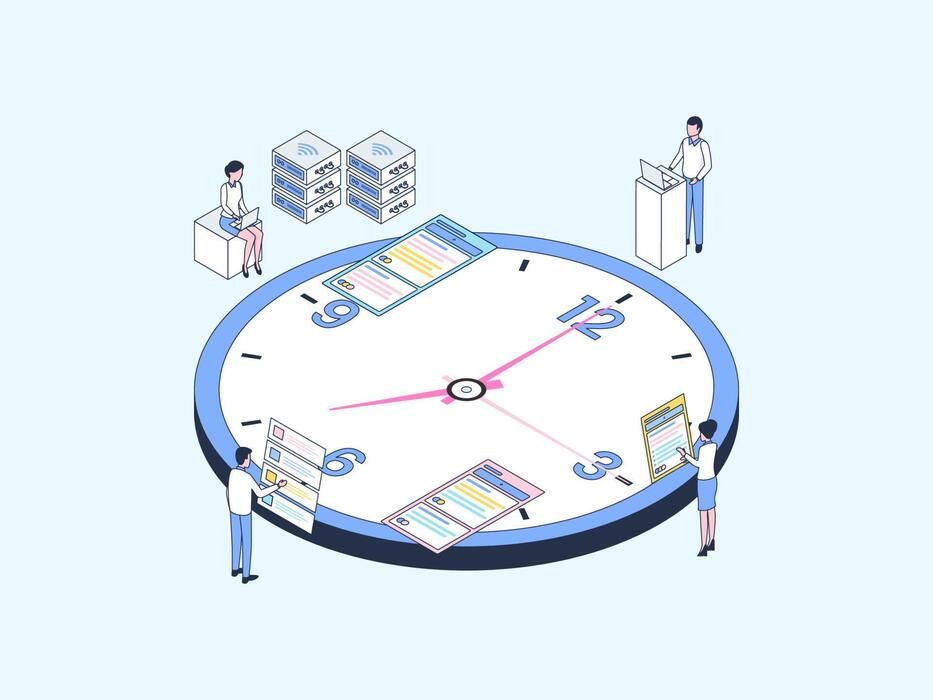 9
12
6
3