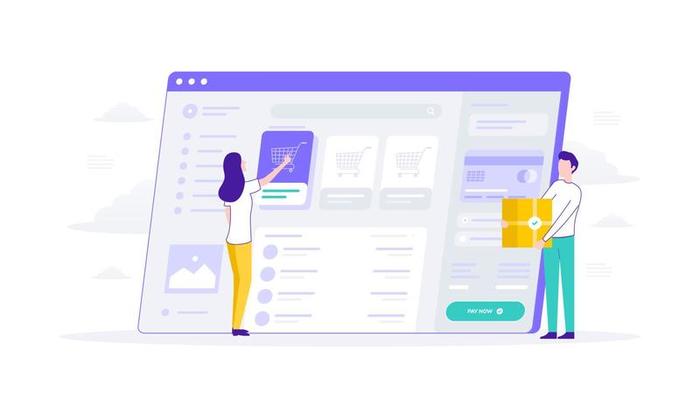 PAY NOW