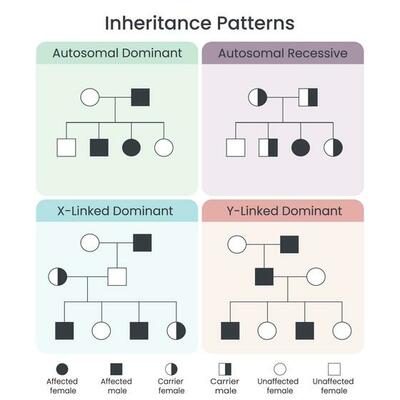 Inheritance Patterns

Autosomal Dominant

Autosomal Recessive

X-Linked Dominant

Y-Linked Dominant

Affected female

Affected male

Carrier female

Carrier male

Unaffected female

Unaffected female