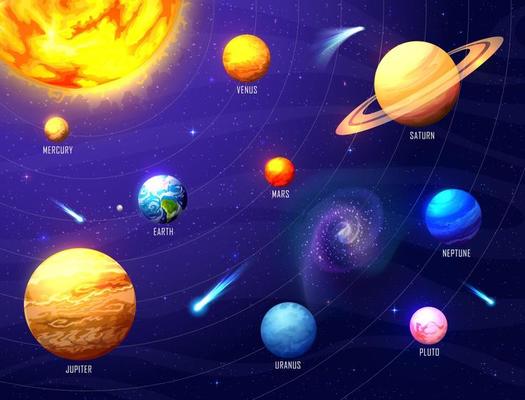 VENUS
SATURN
MERCURY
MARS
EARTH
NEPTUNE
JUPITER
URANUS
PLUTO