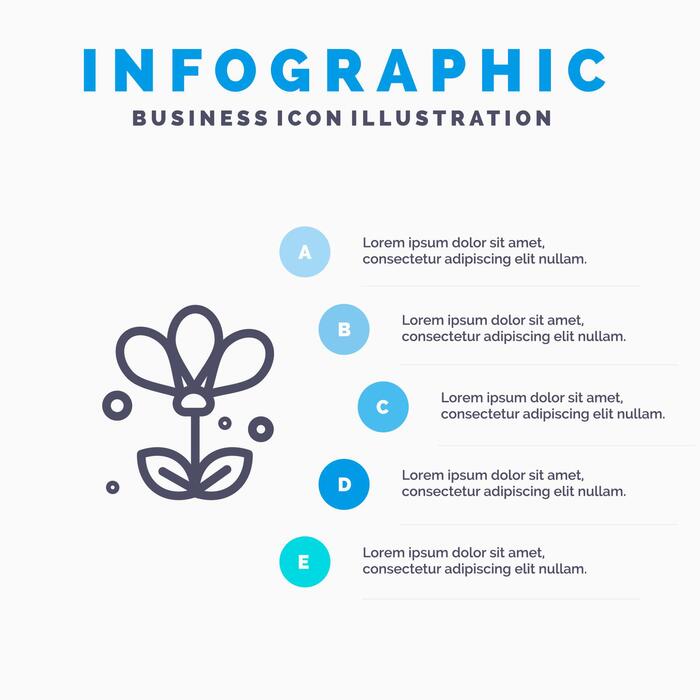 INFOGRAPHIC
BUSINESS ICON ILLUSTRATION

A
Lorem ipsum dolor sit amet, consectetur adipiscing elit nullam.

B
Lorem ipsum dolor sit amet, consectetur adipiscing elit nullam.

C
Lorem ipsum dolor sit amet, consectetur adipiscing elit nullam.

D
Lorem ipsum dolor sit amet, consectetur adipiscing elit nullam.

E
Lorem ipsum dolor sit amet, consectetur adipiscing elit nullam.