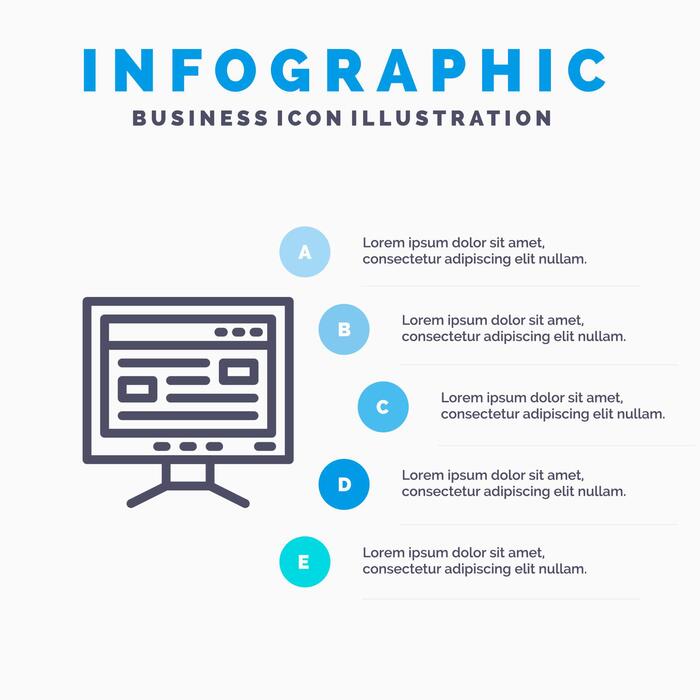 INFOGRAPHIC
BUSINESS ICON ILLUSTRATION

A
Lorem ipsum dolor sit amet, consectetur adipiscing elit nullam.

B
Lorem ipsum dolor sit amet, consectetur adipiscing elit nullam.

C
Lorem ipsum dolor sit amet, consectetur adipiscing elit nullam.

D
Lorem ipsum dolor sit amet, consectetur adipiscing elit nullam.

E
Lorem ipsum dolor sit amet, consectetur adipiscing elit nullam.