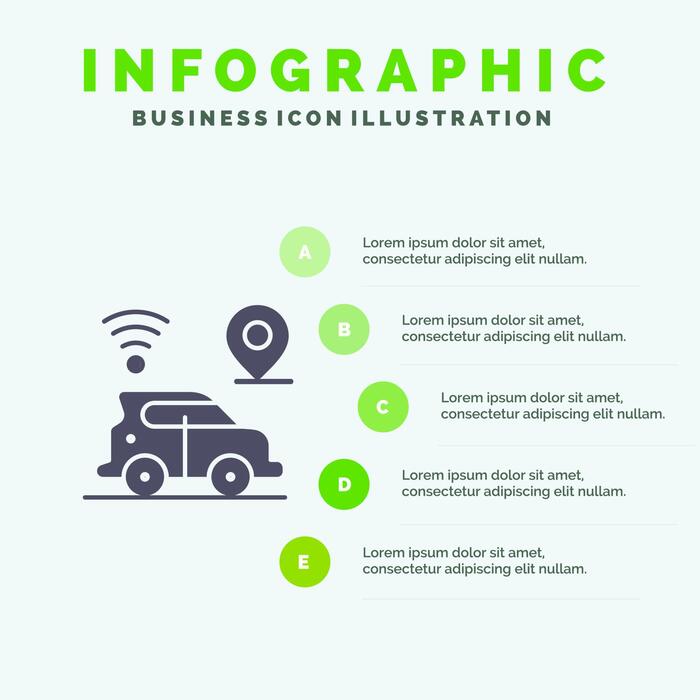 INFOGRAPHIC
BUSINESS ICON ILLUSTRATION

A
Lorem ipsum dolor sit amet, consectetur adipiscing elit nullam.

B
Lorem ipsum dolor sit amet, consectetur adipiscing elit nullam.

C
Lorem ipsum dolor sit amet, consectetur adipiscing elit nullam.

D
Lorem ipsum dolor sit amet, consectetur adipiscing elit nullam.

E
Lorem ipsum dolor sit amet, consectetur adipiscing elit nullam.