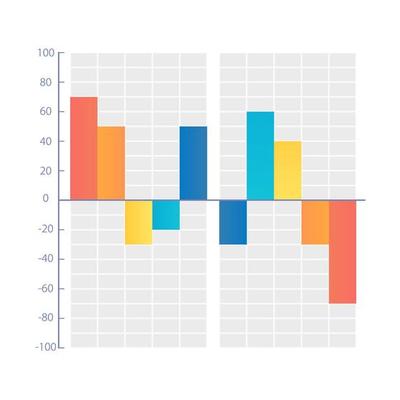 100
80
60
40
20
0
-20
-40
-60
-80
-100