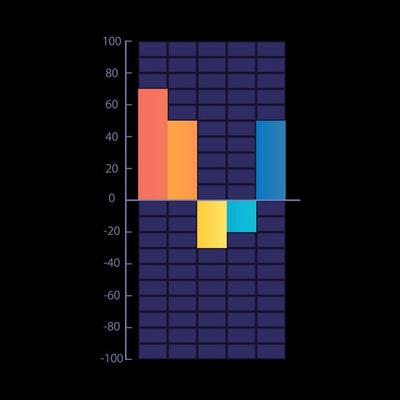 100
80
60
40
20
0
-20
-40
-60
-80
-100