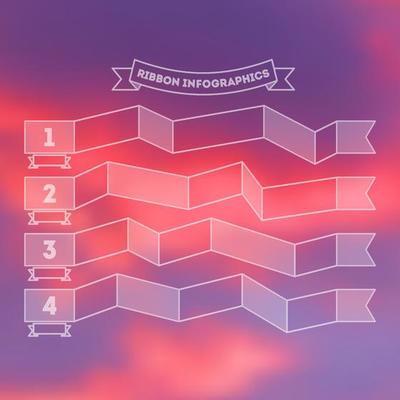 RIBBON INFOGRAPHICS

1

2

3

4