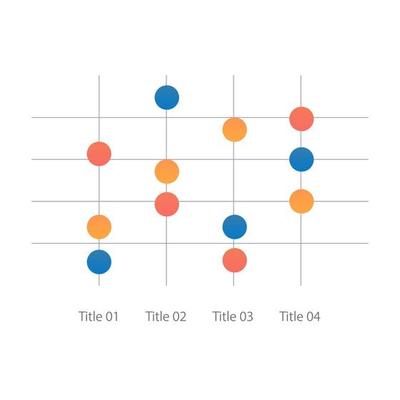 Title 01 Title 02 Title 03 Title 04