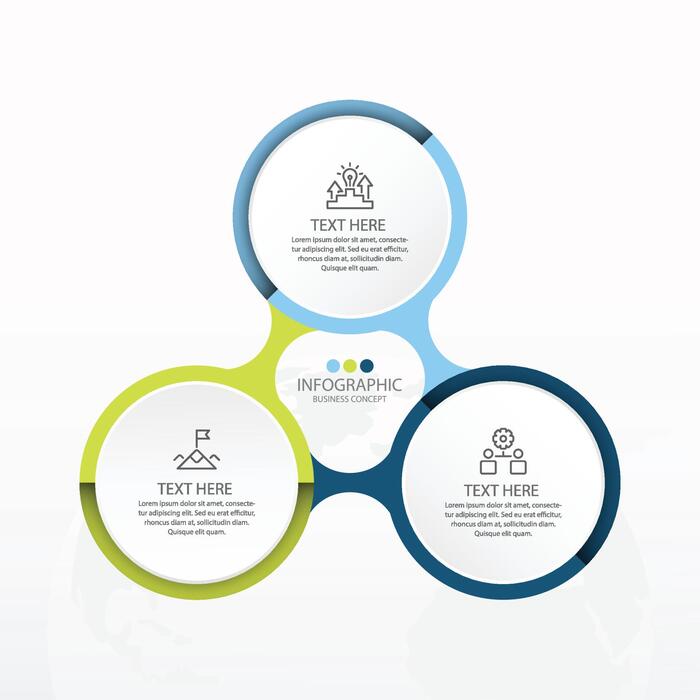 TEXT HERE
Lorem ipsum dolor sit amet, consectetur adipiscing elit. Sed eu erat efficitur, rhoncus diam at, sollicitudin diam. Quisque elit quam.

INFOGRAPHIC
BUSINESS CONCEPT

TEXT HERE
Lorem ipsum dolor sit amet, consectetur adipiscing elit. Sed eu erat efficitur, rhoncus diam at, sollicitudin diam. Quisque elit quam.

TEXT HERE
Lorem ipsum dolor sit amet, consectetur adipiscing elit. Sed eu erat efficitur, rhoncus diam at, sollicitudin diam. Quisque elit quam.