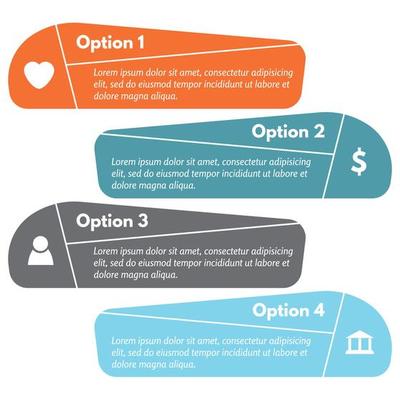 Option 1

Lorem ipsum dolor sit amet, consectetur adipisicing elit, sed do eiusmod tempor incididunt ut labore et dolore magna aliqua.

Option 2

Lorem ipsum dolor sit amet, consectetur adipisicing elit, sed do eiusmod tempor incididunt ut labore et dolore magna aliqua.

$

Option 3

Lorem ipsum dolor sit amet, consectetur adipisicing elit, sed do eiusmod tempor incididunt ut labore et dolore magna aliqua.

Option 4

Lorem ipsum dolor sit amet, consectetur adipisicing elit, sed do eiusmod tempor incididunt ut labore et dolore magna aliqua.