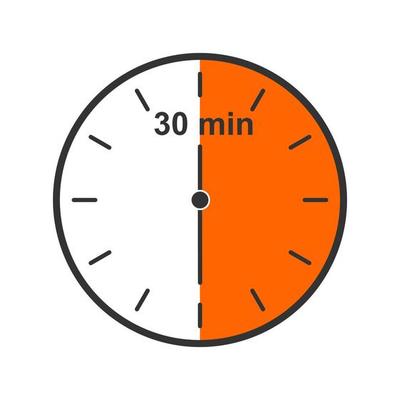 30 min