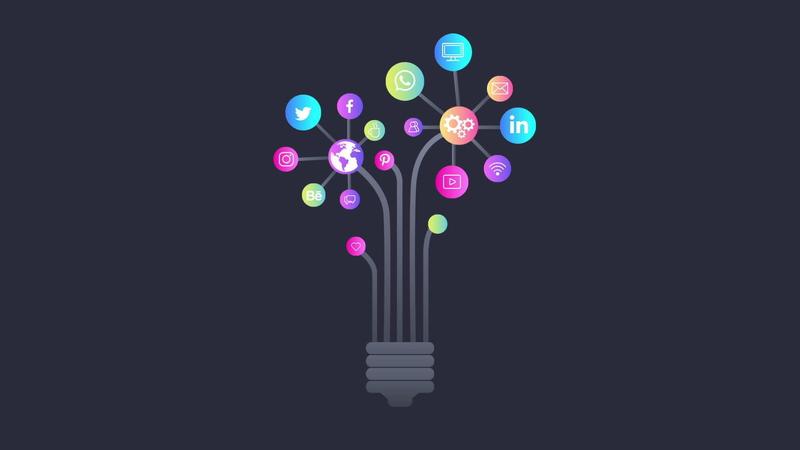 f
in
Bē