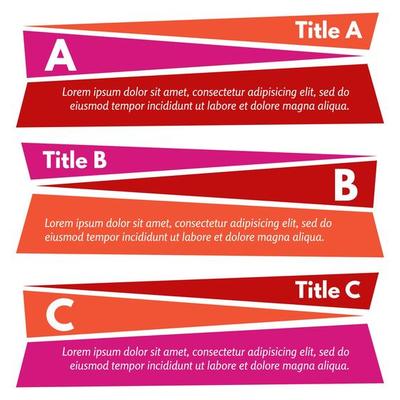 Title A

A

Lorem ipsum dolor sit amet, consectetur adipisicing elit, sed do eiusmod tempor incididunt ut labore et dolore magna aliqua.

Title B

B

Lorem ipsum dolor sit amet, consectetur adipisicing elit, sed do eiusmod tempor incididunt ut labore et dolore magna aliqua.

Title C

C

Lorem ipsum dolor sit amet, consectetur adipisicing elit, sed do eiusmod tempor incididunt ut labore et dolore magna aliqua.