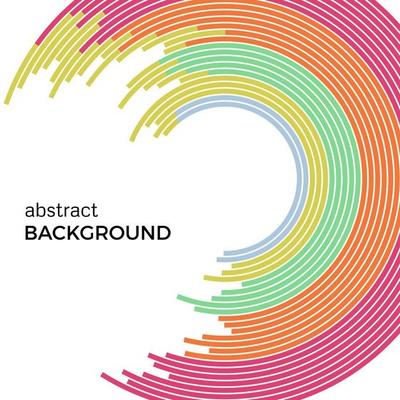 abstract
BACKGROUND