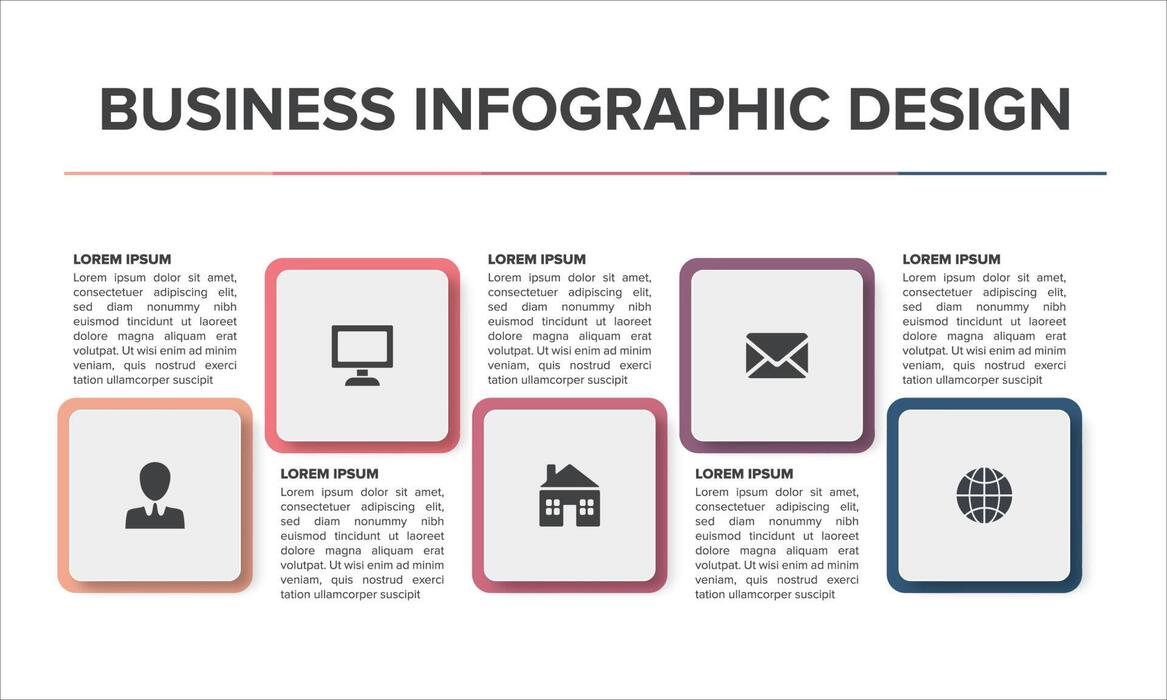 BUSINESS INFOGRAPHIC DESIGN

LOREM IPSUM
Lorem ipsum dolor sit amet, consectetuer adipiscing elit, sed diam nonummy nibh euismod tincidunt ut laoreet dolore magna aliquam erat volutpat. Ut wisi enim ad minim veniam, quis nostrud exerci tation ullamcorper suscipit

LOREM IPSUM
Lorem ipsum dolor sit amet, consectetuer adipiscing elit, sed diam nonummy nibh euismod tincidunt ut laoreet dolore magna aliquam erat volutpat. Ut wisi enim ad minim veniam, quis nostrud exerci tation ullamcorper suscipit

LOREM IPSUM
Lorem ipsum dolor sit amet, consectetuer adipiscing elit, sed diam nonummy nibh euismod tincidunt ut laoreet dolore magna aliquam erat volutpat. Ut wisi enim ad minim veniam, quis nostrud exerci tation ullamcorper suscipit

LOREM IPSUM
Lorem ipsum dolor sit amet, consectetuer adipiscing elit, sed diam nonummy nibh euismod tincidunt ut laoreet dolore magna aliquam erat volutpat. Ut wisi enim ad minim veniam, quis nostrud exerci tation ullamcorper suscipit

LOREM IPSUM
Lorem ipsum dolor sit amet, consectetuer adipiscing elit, sed diam nonummy nibh euismod tincidunt ut laoreet dolore magna aliquam erat volutpat. Ut wisi enim ad minim veniam, quis nostrud exerci tation ullamcorper suscipit