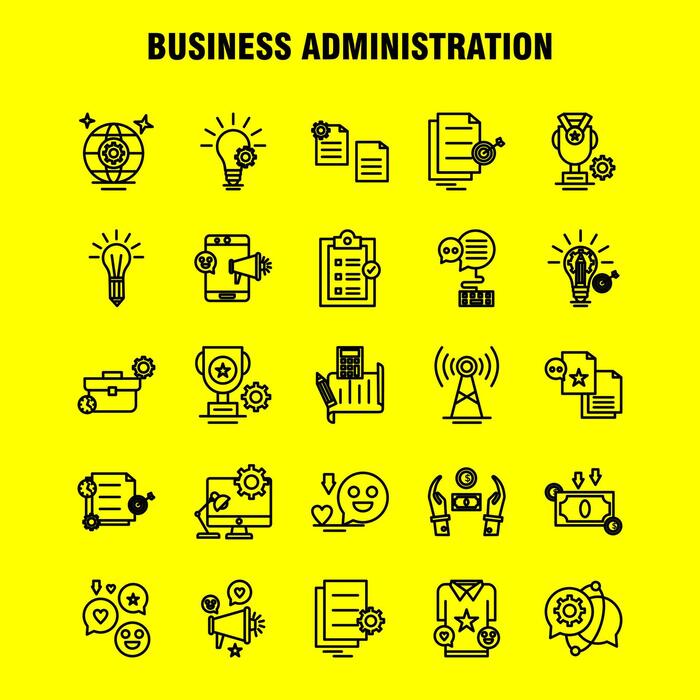 BUSINESS ADMINISTRATION