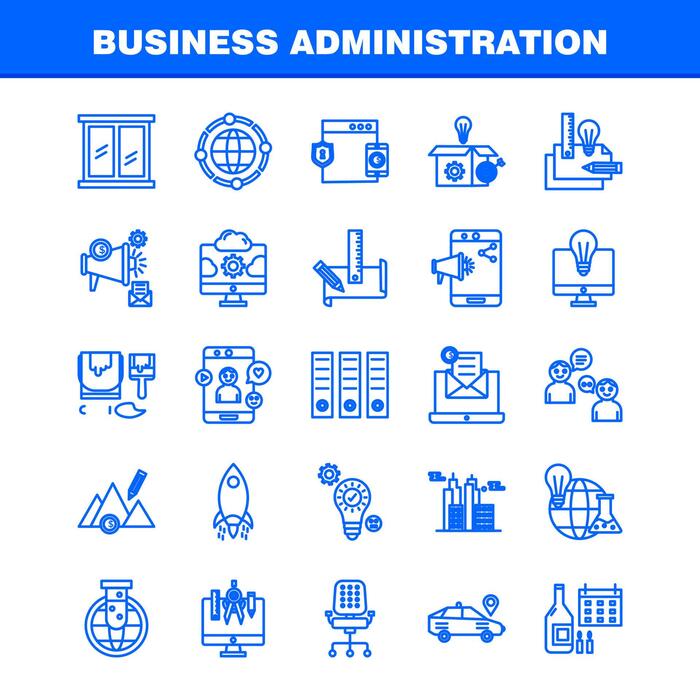 BUSINESS ADMINISTRATION