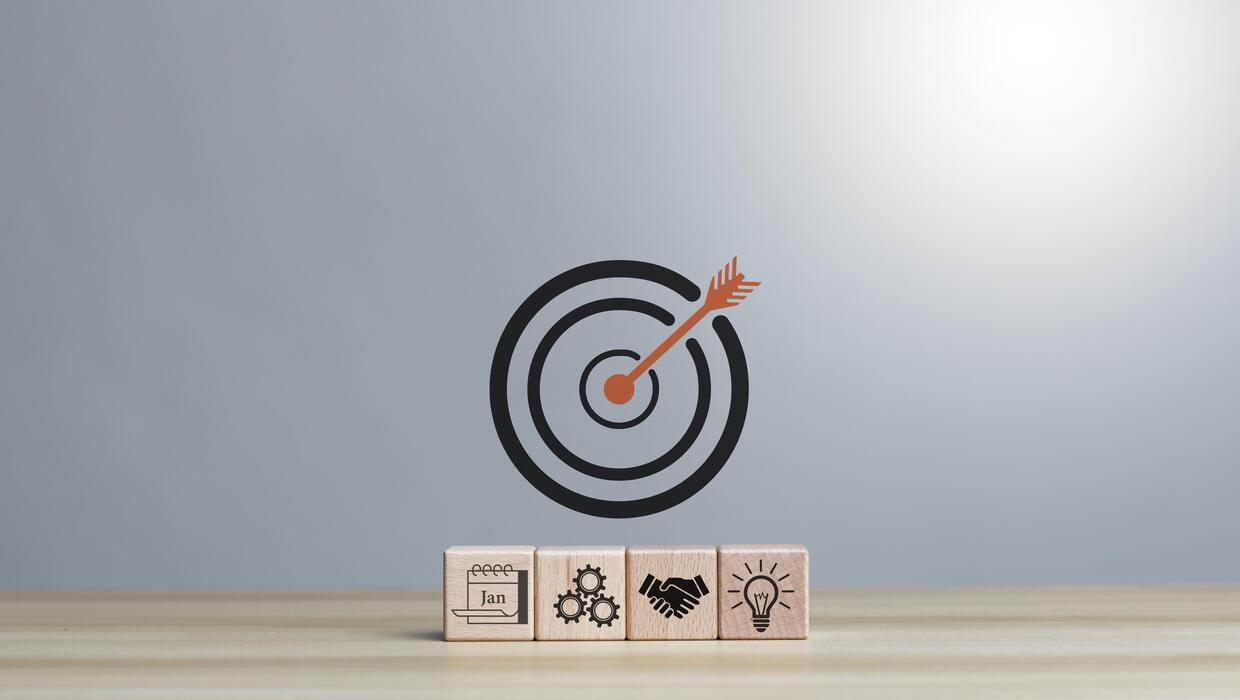 Jan