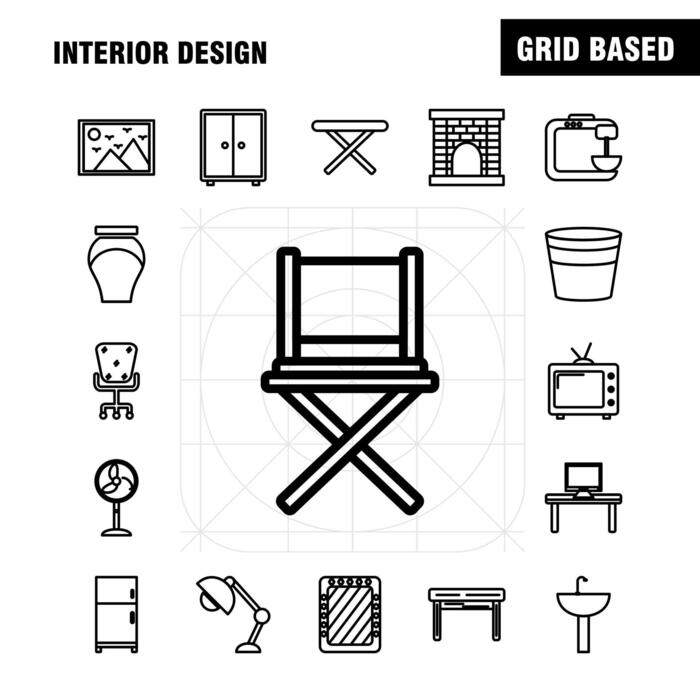 INTERIOR DESIGN

GRID BASED