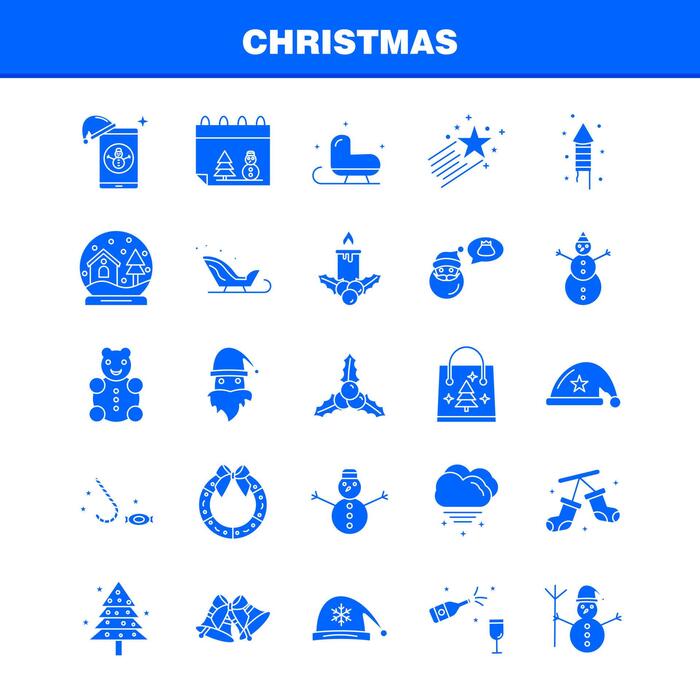 CHRISTMAS