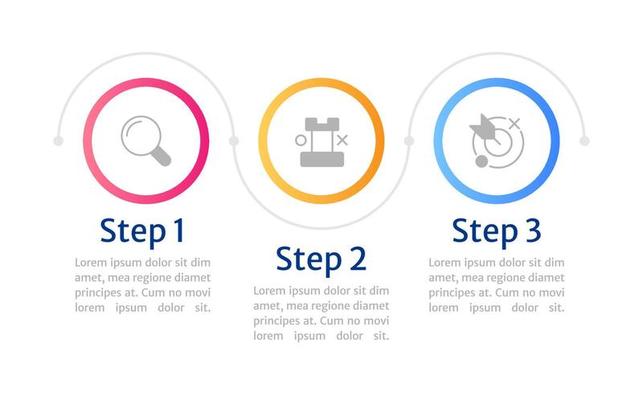 Step 1

Lorem ipsum dolor sit dim amet, mea regione diamet principes at. Cum no movi lorem ipsum dolor sit.

Step 2

Lorem ipsum dolor sit dim amet, mea regione diamet principes at. Cum no movi lorem ipsum dolor sit.

Step 3

Lorem ipsum dolor sit dim amet, mea regione diamet principes at. Cum no movi lorem ipsum dolor sit.