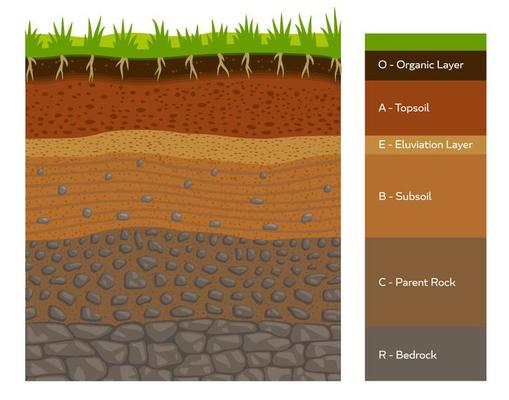 O - Organic Layer

A - Topsoil

E - Eluviation Layer

B - Subsoil

C - Parent Rock

R - Bedrock