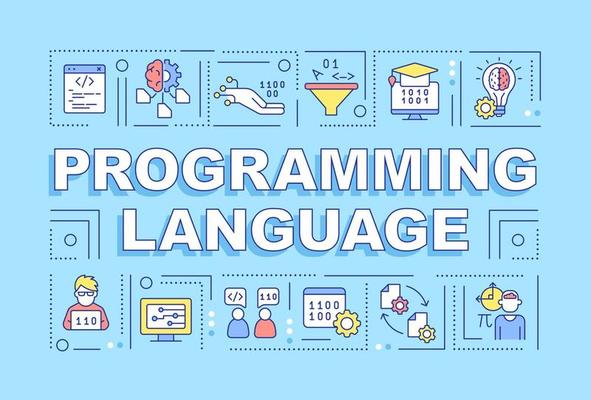 </>

1100
00

01
A <->

1010
1001

PROGRAMMING
LANGUAGE

110

</> 110

1100
100

π