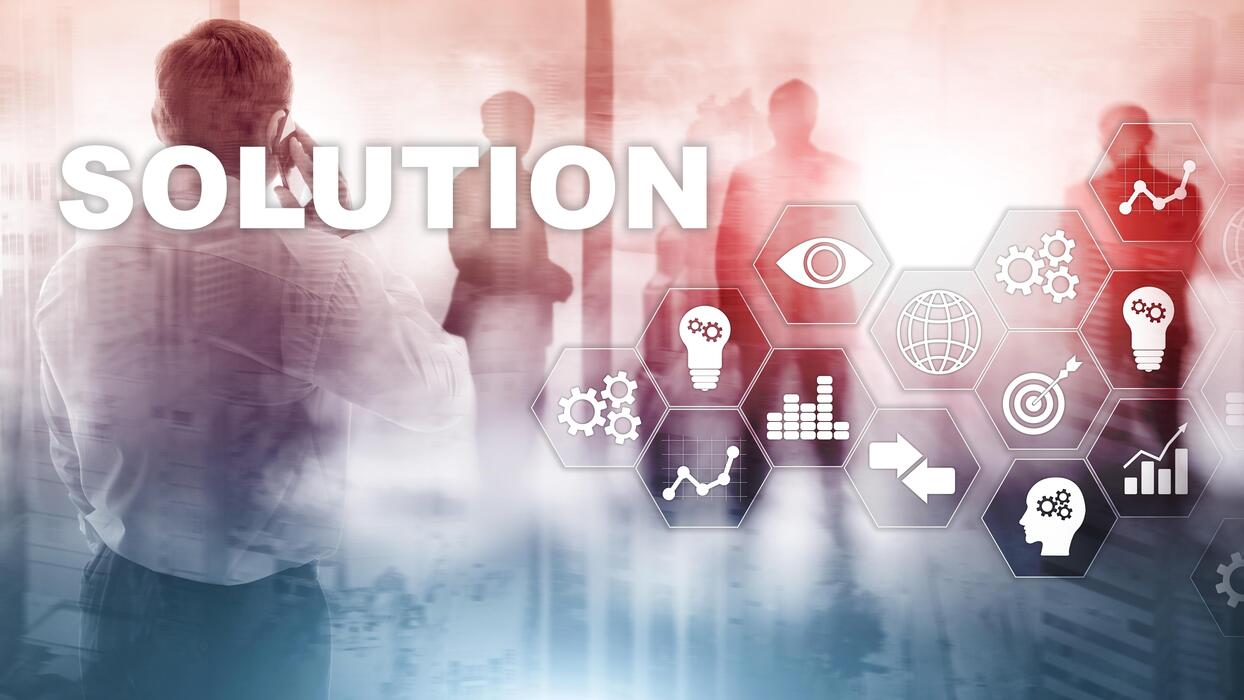 SOLUTION