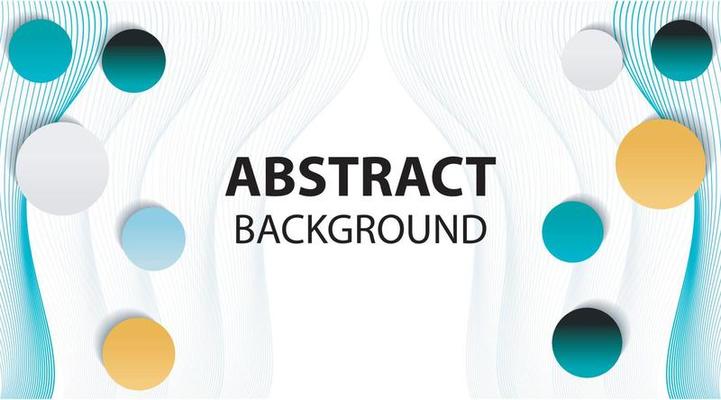 ABSTRACT
BACKGROUND