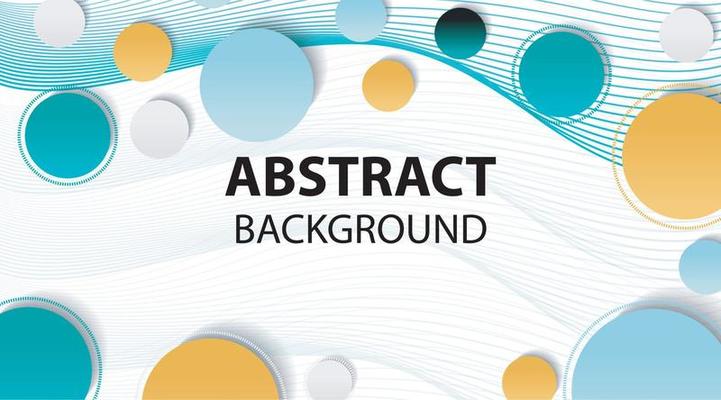 ABSTRACT
BACKGROUND