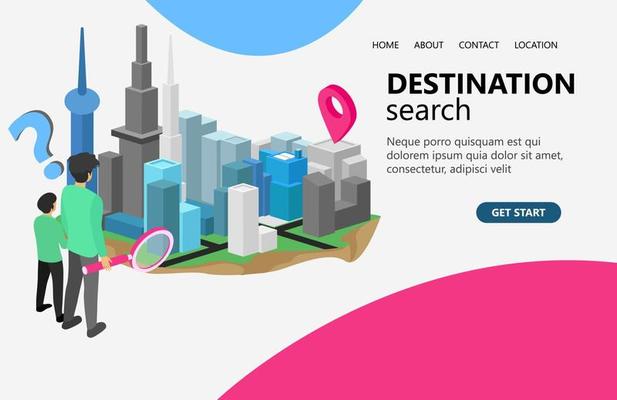 HOME ABOUT CONTACT LOCATION

DESTINATION
search

Neque porro quisquam est qui dolorem ipsum quia dolor sit amet, consectetur, adipisci velit

GET START