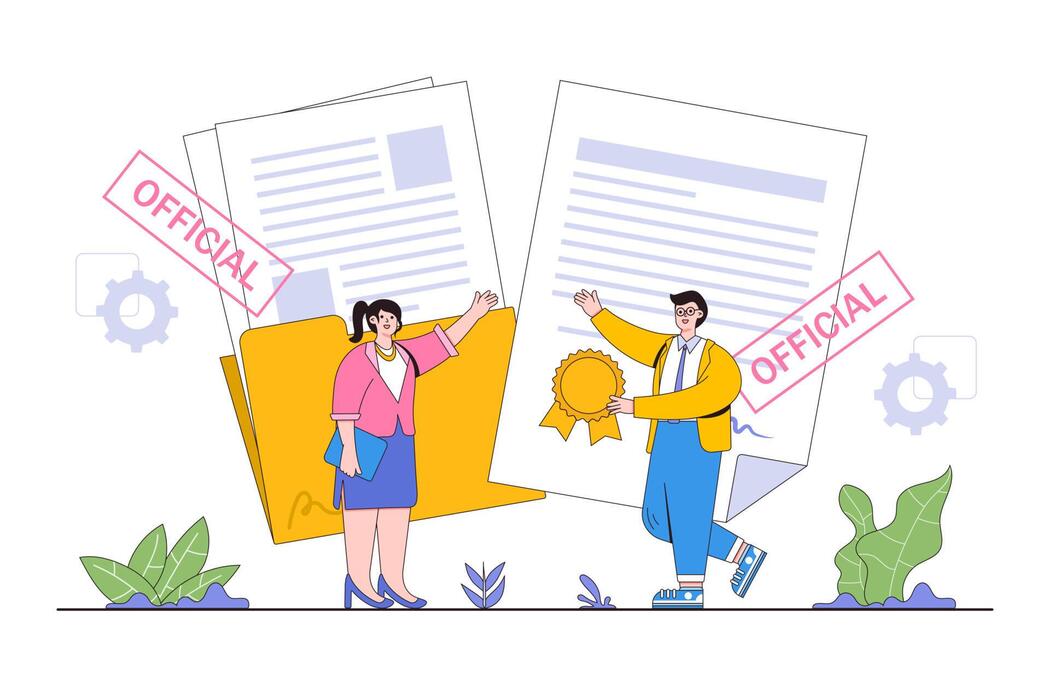 OFFICIAL

OFFICIAL