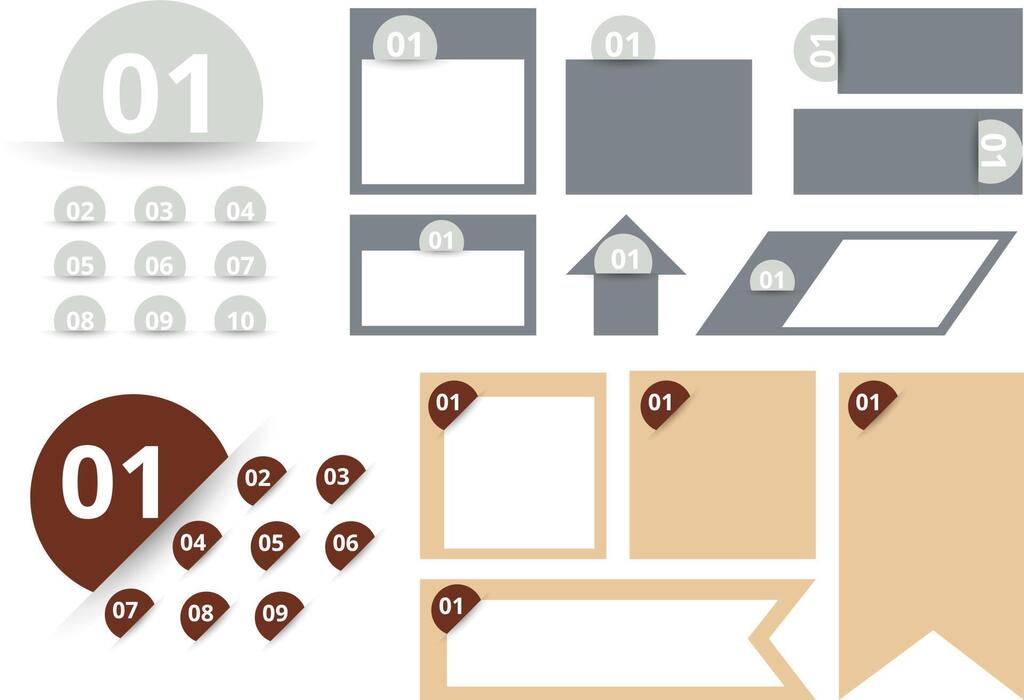 01

02 03 04
05 06 07
08 09 10

01 01 01
01
01 01 01

01
02 03
04 05 06
07 08 09

01 01 01
01