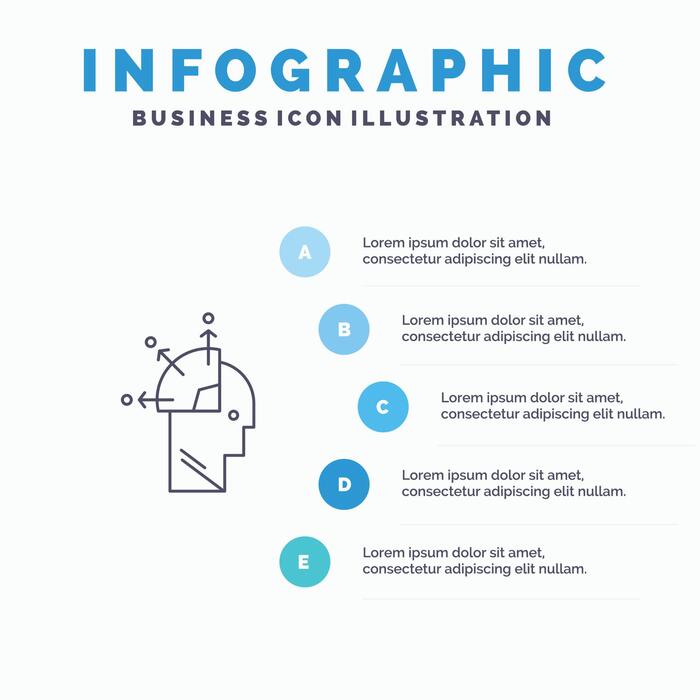 INFOGRAPHIC

BUSINESS ICON ILLUSTRATION

A

Lorem ipsum dolor sit amet, consectetur adipiscing elit nullam.

B

Lorem ipsum dolor sit amet, consectetur adipiscing elit nullam.

C

Lorem ipsum dolor sit amet, consectetur adipiscing elit nullam.

D

Lorem ipsum dolor sit amet, consectetur adipiscing elit nullam.

E

Lorem ipsum dolor sit amet, consectetur adipiscing elit nullam.