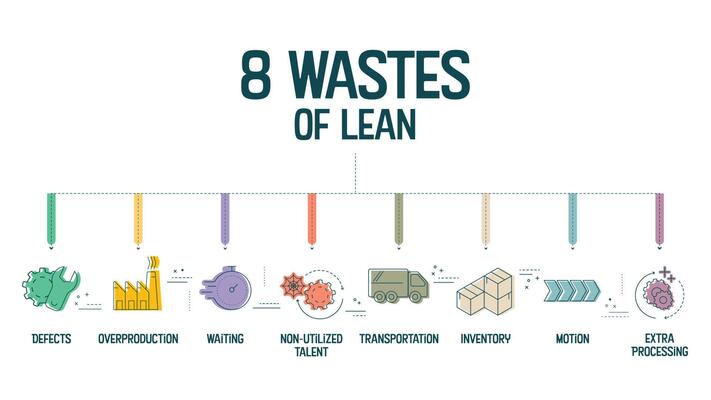 8 WASTES
OF LEAN

DEFECTS

OVERPRODUCTION

WAITING

NON-UTILIZED TALENT

TRANSPORTATION

INVENTORY

MOTION

EXTRA PROCESSING